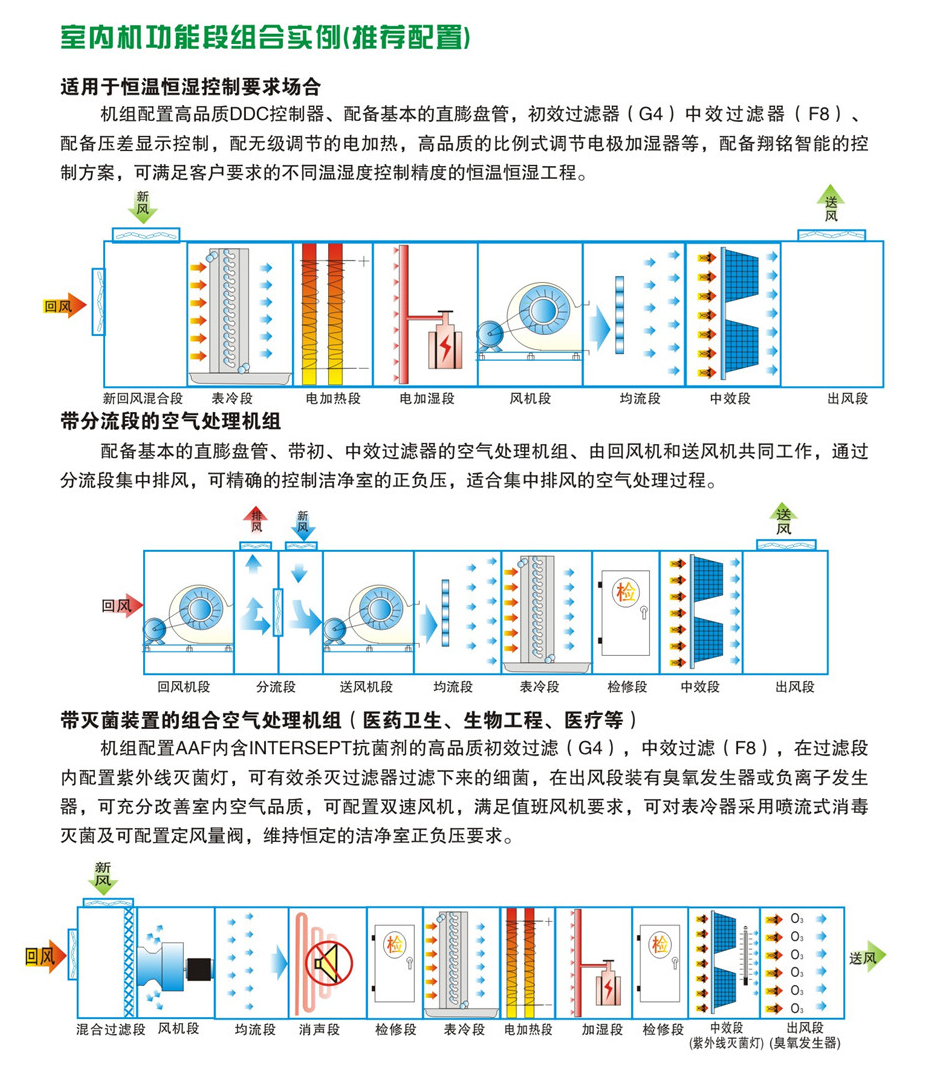 室内机功能段组合实例(推荐配置)

适用于恒温恒湿控制要求场合

机组配置高品质DDC控制器、配备基本的直膨盘管，初效过滤器（G4）中效过滤器（F8）、配备压差显示控制，配无级调节的电加热，高品质的比例式调节电极加湿器等，配备翔铭智能的控制方案，可满足客户要求的不同温湿度控制精度的恒温恒湿工程。

新风

送风

回风

新回风混合段 表冷段 电加热段 电加湿段 风机段 均流段 中效段 出风段

带分流段的空气处理机组

配备基本的直膨盘管、带初、中效过滤器的空气处理机组、由回风机和送风机共同工作，通过分流段集中排风，可精确的控制洁净室的正负压，适合集中排风的空气处理过程。

排风 新风 送风

回风

检

回风机段 分流段 送风机段 均流段 表冷段 检修段 中效段 出风段

带灭菌装置的组合空气处理机组（医药卫生、生物工程、医疗等）

机组配置AAF内含INTERSEPT抗菌剂的高品质初效过滤（G4），中效过滤（F8），在过滤段内配置紫外线灭菌灯，可有效杀灭过滤器过滤下来的细菌，在出风段装有臭氧发生器或负离子发生器，可充分改善室内空气品质，可配置双速风机，满足值班风机要求，可对表冷器采用喷流式消毒灭菌及可配置定风量阀，维持恒定的洁净室正负压要求。

新风

回风

检 检

$O_3$ $O_3$ $O_3$ $O_3$ $O_3$ $O_3$

送风

混合过滤段 风机段 均流段 消声段 检修段 表冷段 电加热段 加湿段 检修段 中效段 (紫外线灭菌灯) 出风段 (臭氧发生器)